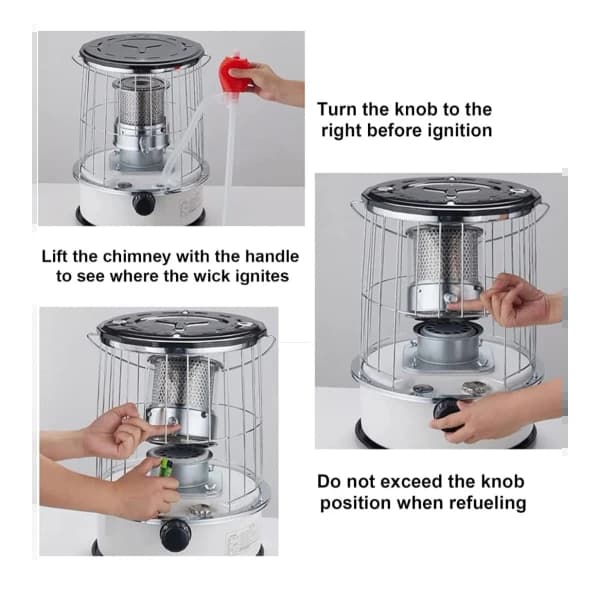 Turn the knob to the right before ignition

Lift the chimney with the handle to see where the wick ignites

Do not exceed the knob position when refueling