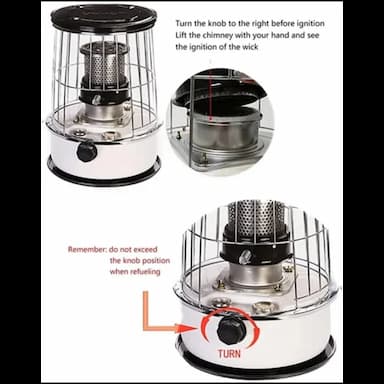 Turn the knob to the right before ignition
Lift the chimney with your hand and see the ignition of the wick

Remember: do not exceed the knob position when refueling

TURN